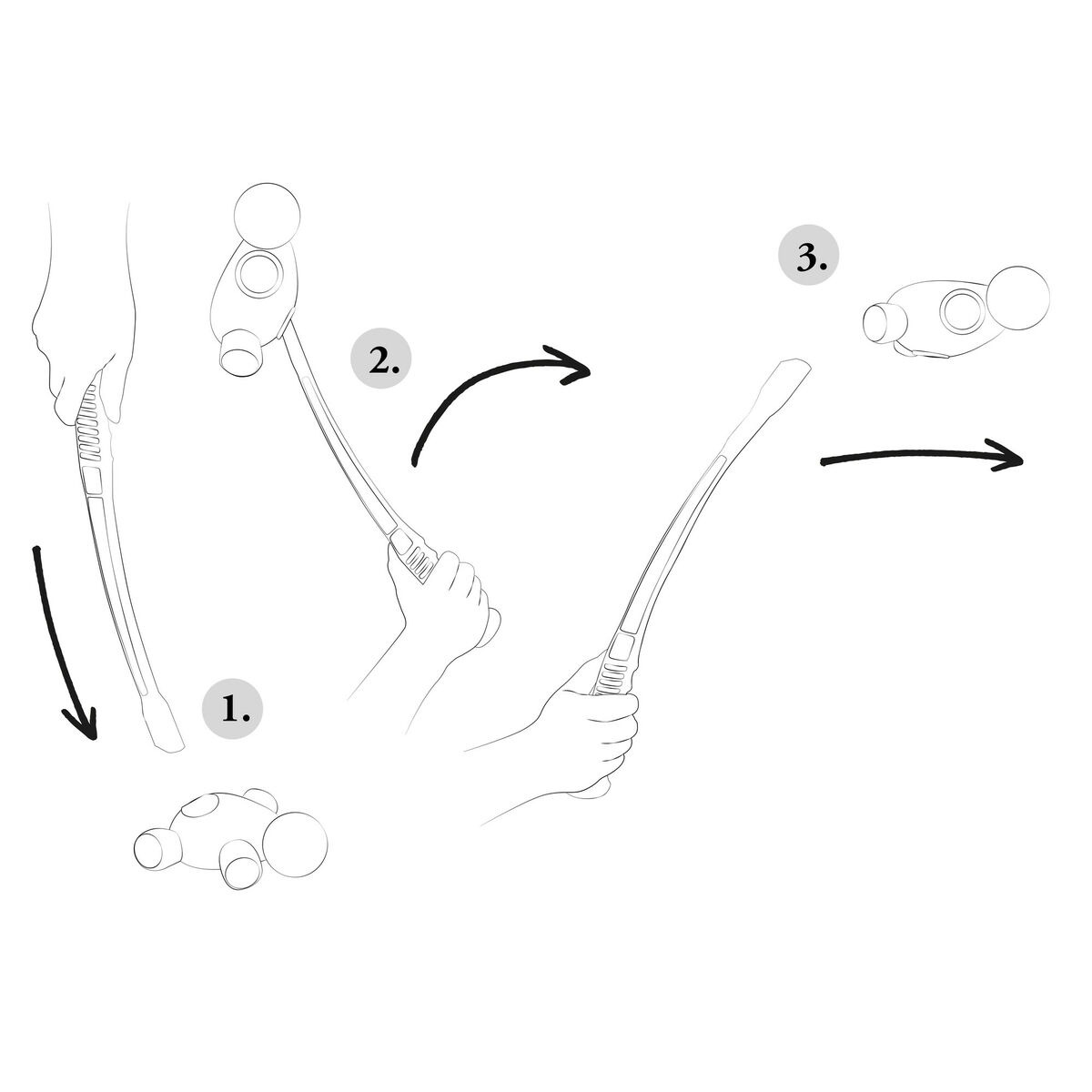 1.

2.

3.